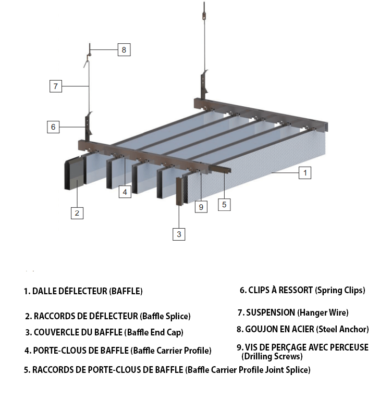 8

7

6

1

4

2

9

5

3

1. DALLE DÉFLECTEUR (BAFFLE)

2. RACCORDS DE DÉFLECTEUR (Baffle Splice)

3. COUVERCLE DU BAFFLE (Baffle End Cap)

4. PORTE-CLOUS DE BAFFLE (Baffle Carrier Profile)

5. RACCORDS DE PORTE-CLOUS DE BAFFLE (Baffle Carrier Profile Joint Splice)

6. CLIPS À RESSORT (Spring Clips)

7. SUSPENSION (Hanger Wire)

8. GOUJON EN ACIER (Steel Anchor)

9. VIS DE PERÇAGE AVEC PERCEUSE (Drilling Screws)